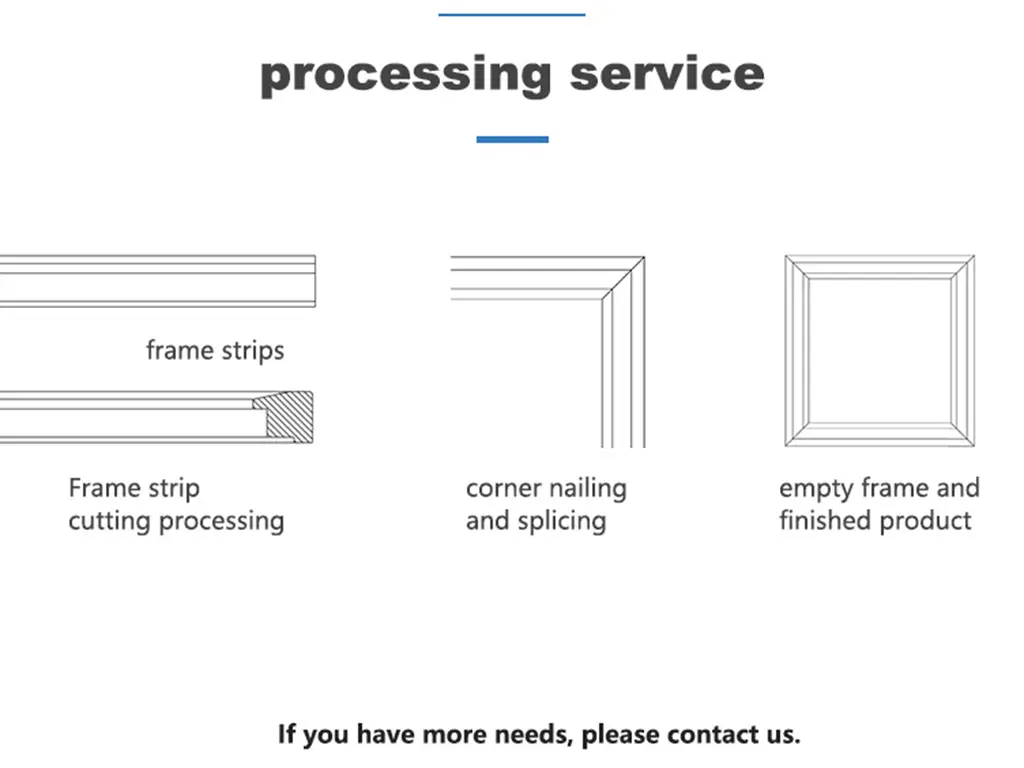 processing service

frame strips

Frame strip cutting processing

corner nailing and splicing

empty frame and finished product

If you have more needs, please contact us.